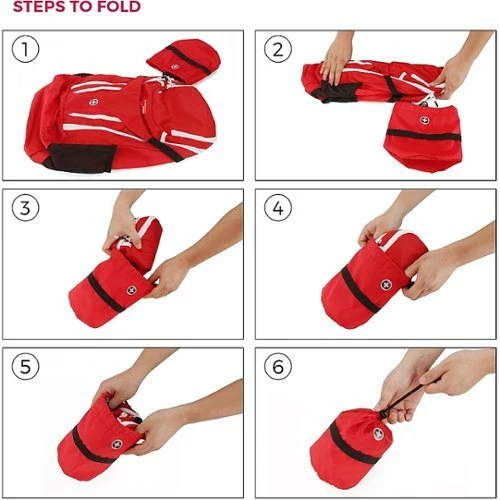 STEPS TO FOLD

1

2

3

4

5

6