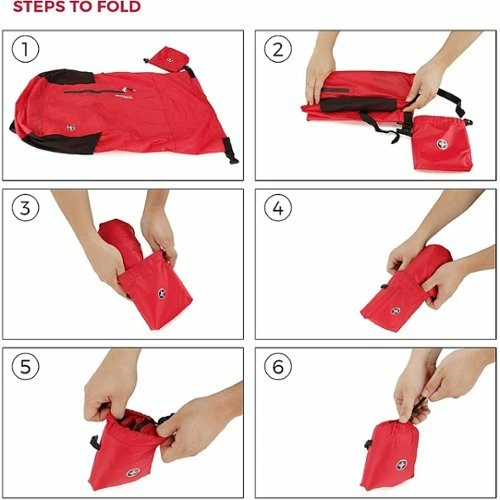 STEPS TO FOLD

1

2

3

4

5

6